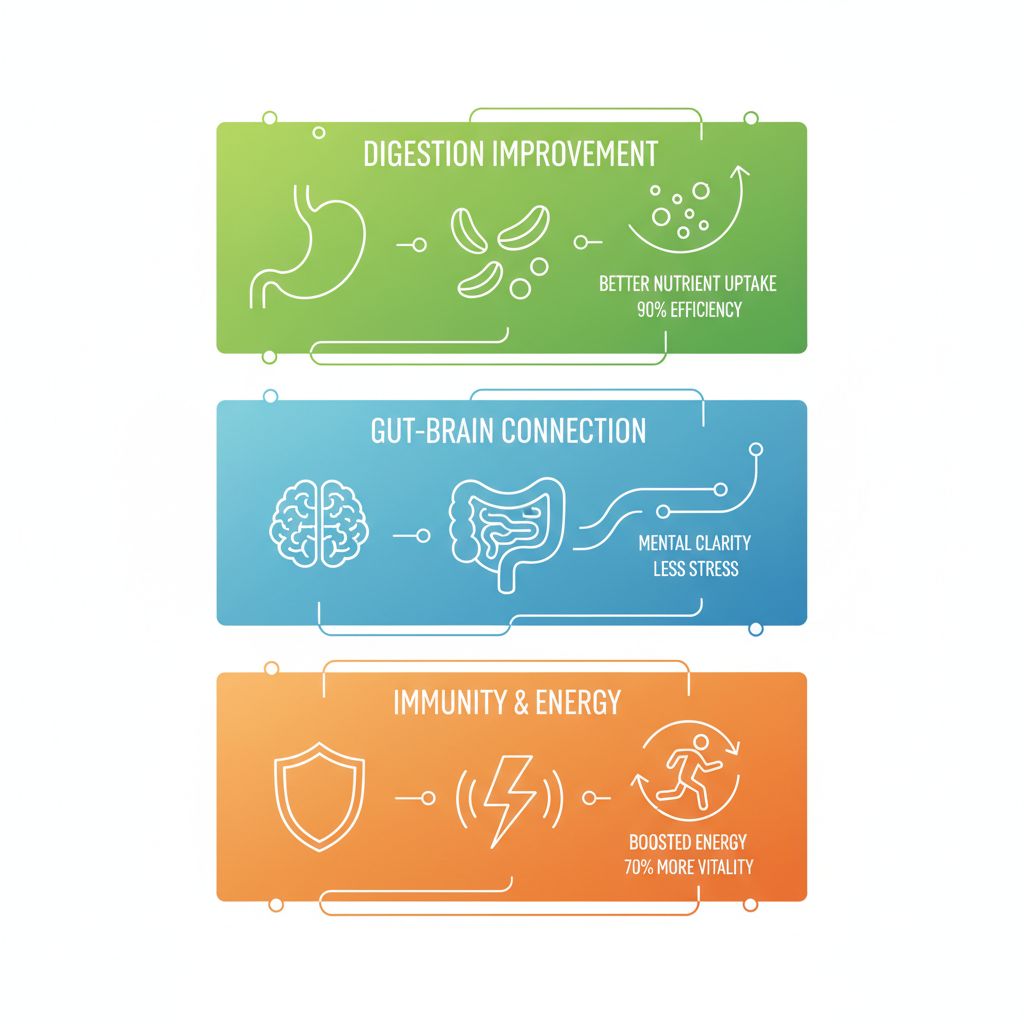 DIGESTION IMPROVEMENT

BETTER NUTRIENT UPTAKE
90% EFFICIENCY

GUT-BRAIN CONNECTION

MENTAL CLARITY
LESS STRESS

IMMUNITY & ENERGY

BOOSTED ENERGY
70% MORE VITALITY